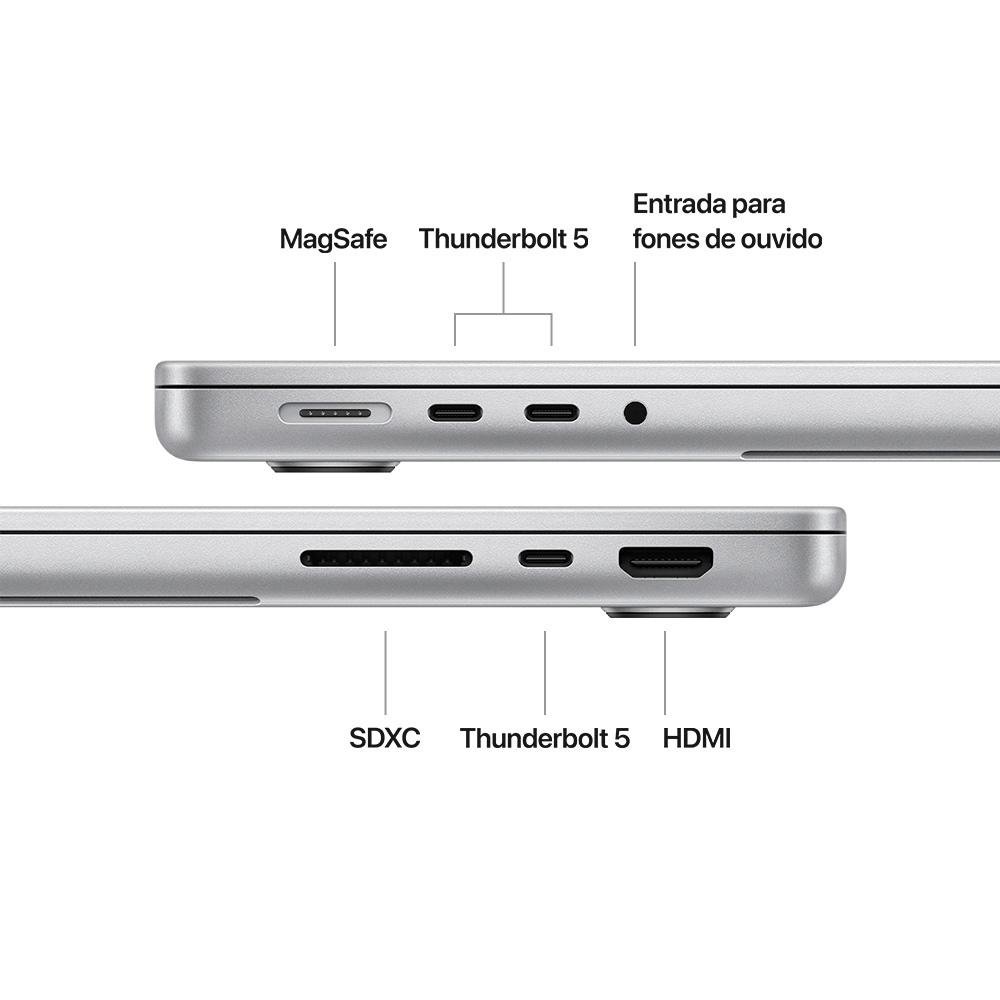 MagSafe

Thunderbolt 5

Entrada para fones de ouvido

SDXC

Thunderbolt 5

HDMI