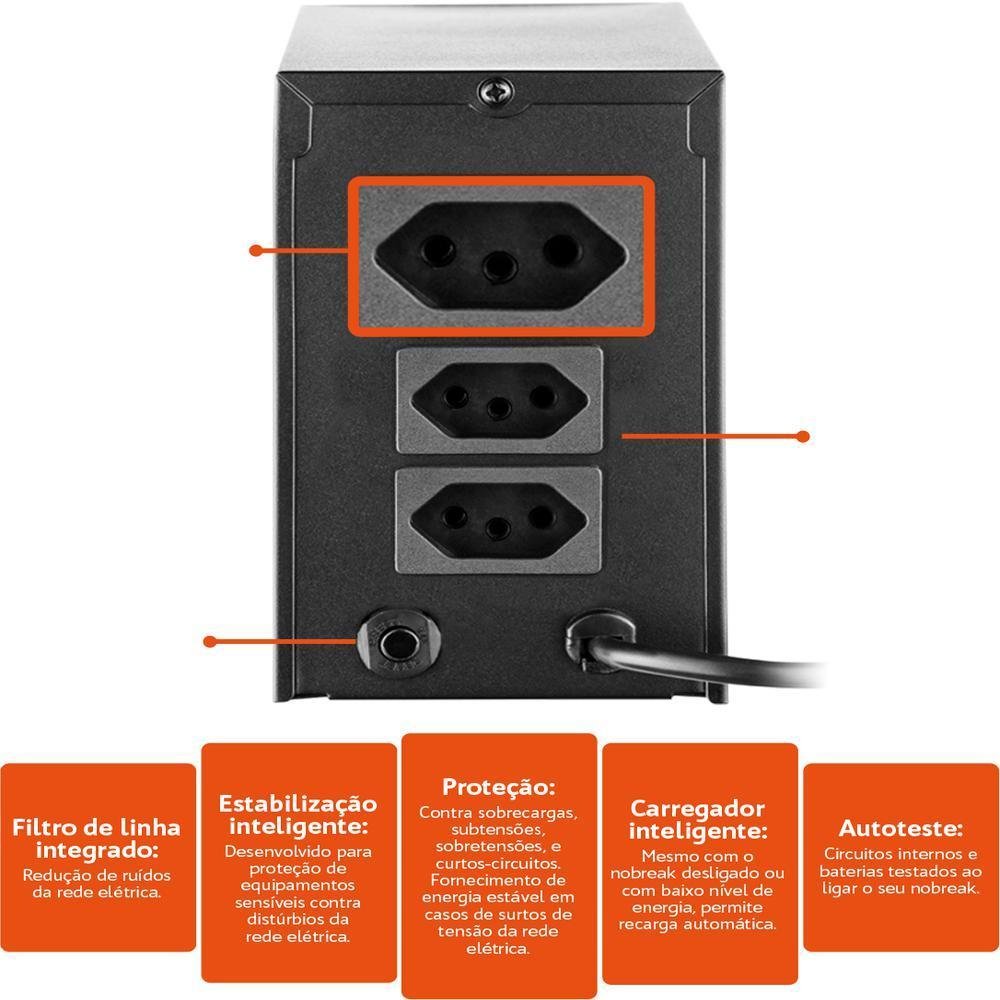 Filtro de linha integrado:
Redução de ruídos da rede elétrica.

Estabilização inteligente:
Desenvolvido para proteção de equipamentos sensíveis contra distúrbios da rede elétrica.

Proteção:
Contra sobrecargas, subtensões, sobretensões, e curtos-circuitos. Fornecimento de energia estável em casos de surtos de tensão da rede elétrica.

Carregador inteligente:
Mesmo com o nobreak desligado ou com baixo nível de energia, permite recarga automática.

Autoteste:
Circuitos internos e baterias testados ao ligar o seu nobreak.