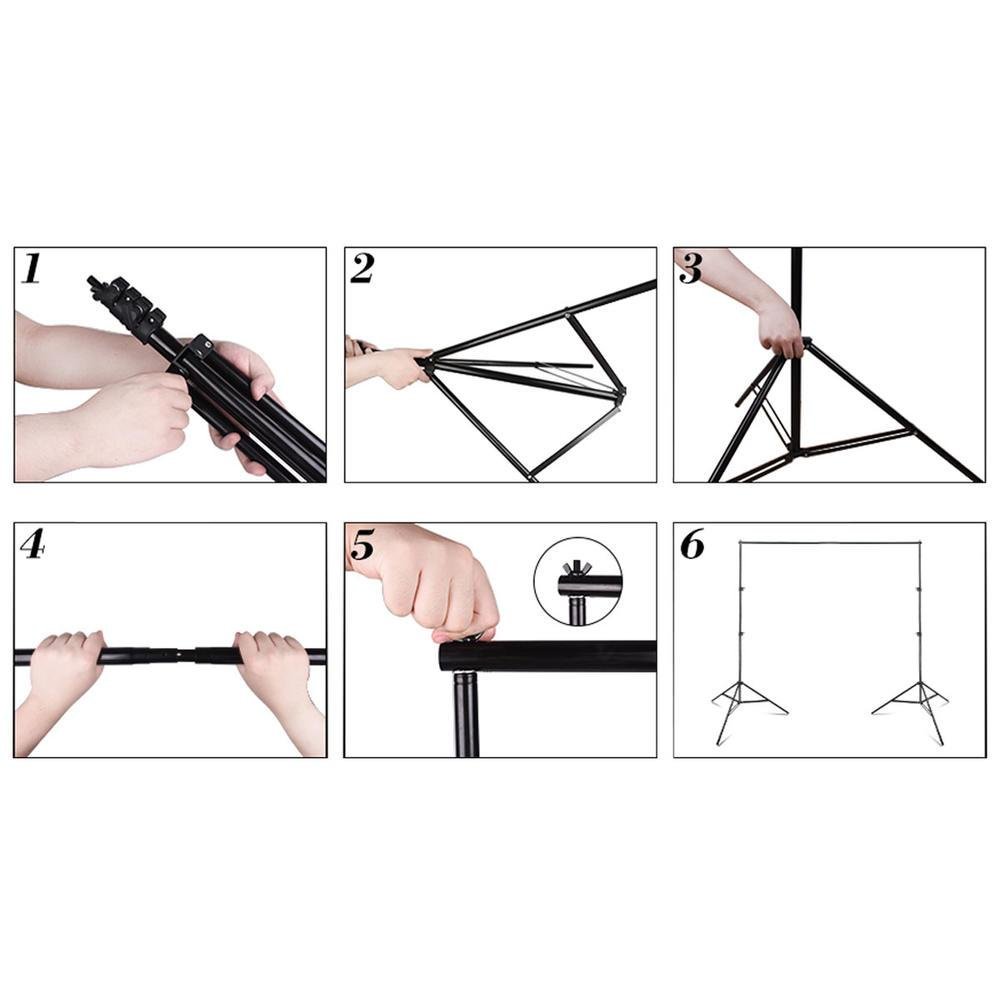 1

2

3

4

5

6